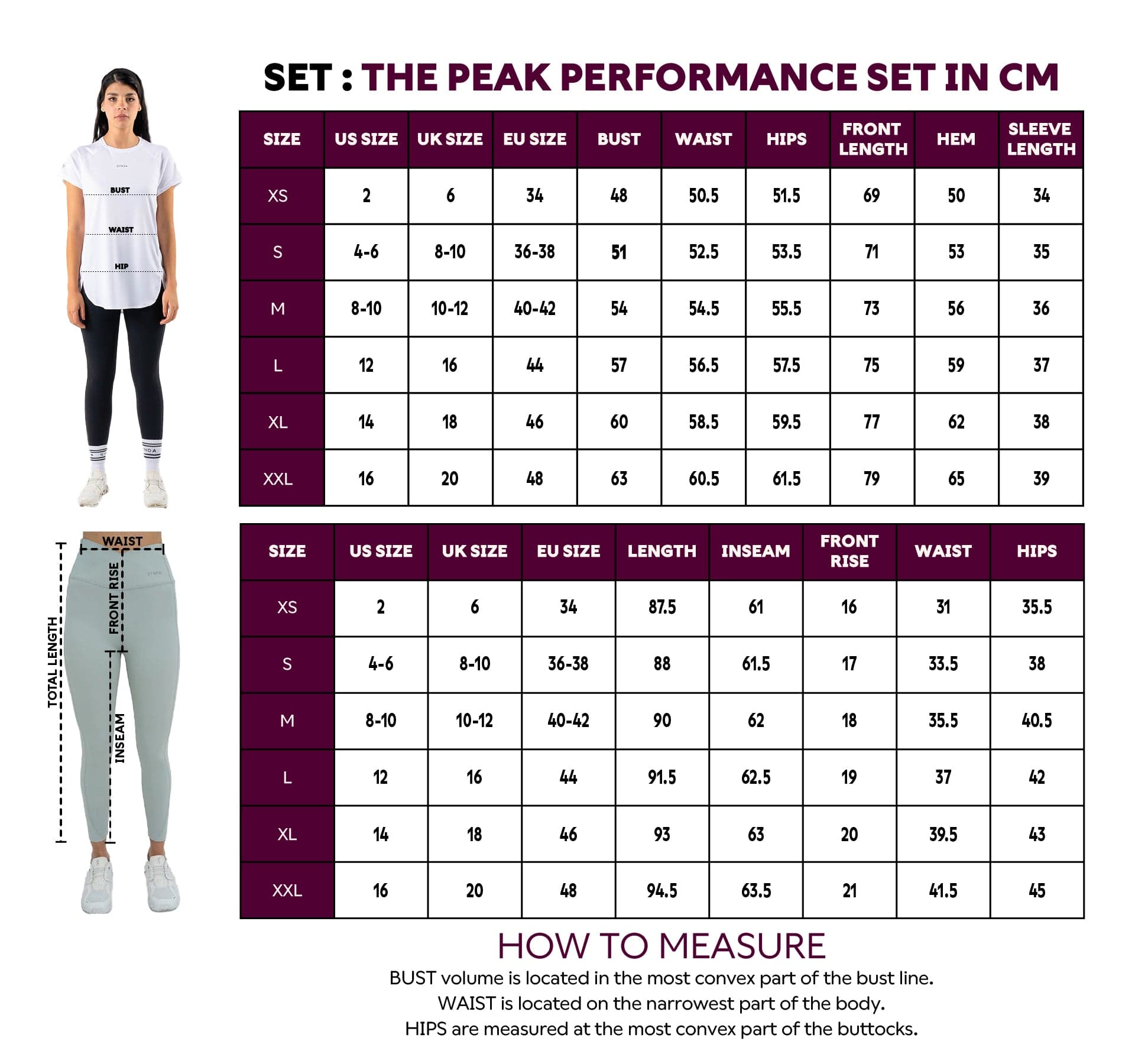 SET : THE PEAK PERFORMANCE SET IN CM

BUST
WAIST
HIP

| SIZE | US SIZE | UK SIZE | EU SIZE | BUST | WAIST | HIPS | FRONT LENGTH | HEM | SLEEVE LENGTH |
|---|---|---|---|---|---|---|---|---|---|
| XS | 2 | 6 | 34 | 48 | 50.5 | 51.5 | 69 | 50 | 34 |
| S | 4-6 | 8-10 | 36-38 | 51 | 52.5 | 53.5 | 71 | 53 | 35 |
| M | 8-10 | 10-12 | 40-42 | 54 | 54.5 | 55.5 | 73 | 56 | 36 |
| L | 12 | 16 | 44 | 57 | 56.5 | 57.5 | 75 | 59 | 37 |
| XL | 14 | 18 | 46 | 60 | 58.5 | 59.5 | 77 | 62 | 38 |
| XXL | 16 | 20 | 48 | 63 | 60.5 | 61.5 | 79 | 65 | 39 |

WAIST
FRONT RISE
TOTAL LENGTH
INSEAM

| SIZE | US SIZE | UK SIZE | EU SIZE | LENGTH | INSEAM | FRONT RISE | WAIST | HIPS |
|---|---|---|---|---|---|---|---|---|
| XS | 2 | 6 | 34 | 87.5 | 61 | 16 | 31 | 35.5 |
| S | 4-6 | 8-10 | 36-38 | 88 | 61.5 | 17 | 33.5 | 38 |
| M | 8-10 | 10-12 | 40-42 | 90 | 62 | 18 | 35.5 | 40.5 |
| L | 12 | 16 | 44 | 91.5 | 62.5 | 19 | 37 | 42 |
| XL | 14 | 18 | 46 | 93 | 63 | 20 | 39.5 | 43 |
| XXL | 16 | 20 | 48 | 94.5 | 63.5 | 21 | 41.5 | 45 |

HOW TO MEASURE
BUST volume is located in the most convex part of the bust line.
WAIST is located on the narrowest part of the body.
HIPS are measured at the most convex part of the buttocks.